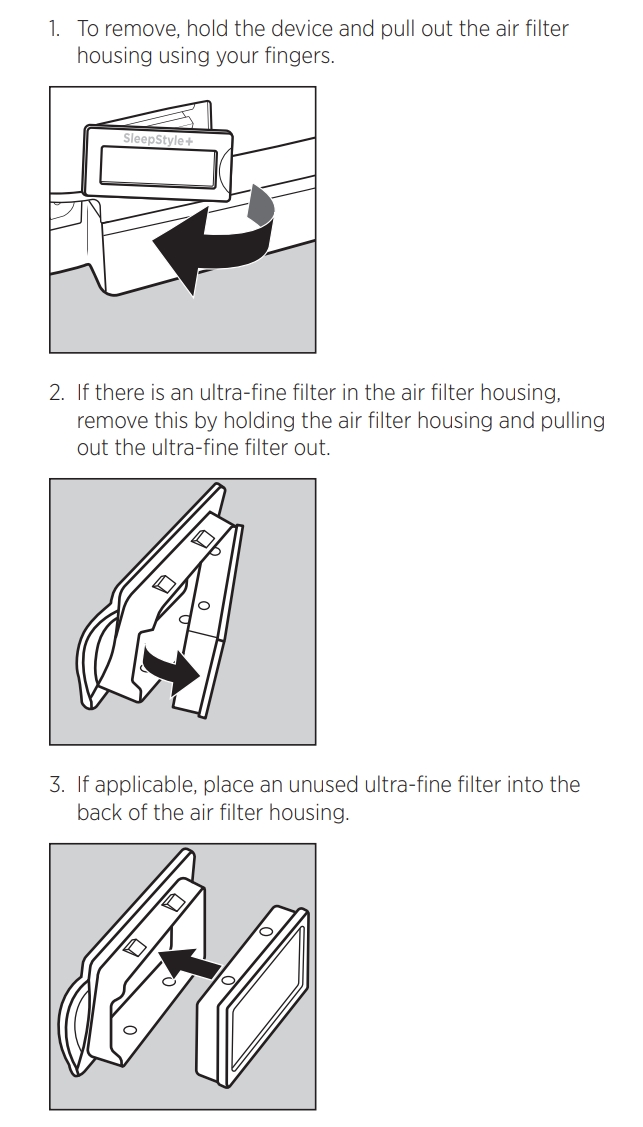 1. To remove, hold the device and pull out the air filter housing using your fingers.

SleepStyle+

2. If there is an ultra-fine filter in the air filter housing, remove this by holding the air filter housing and pulling out the ultra-fine filter out.

3. If applicable, place an unused ultra-fine filter into the back of the air filter housing.