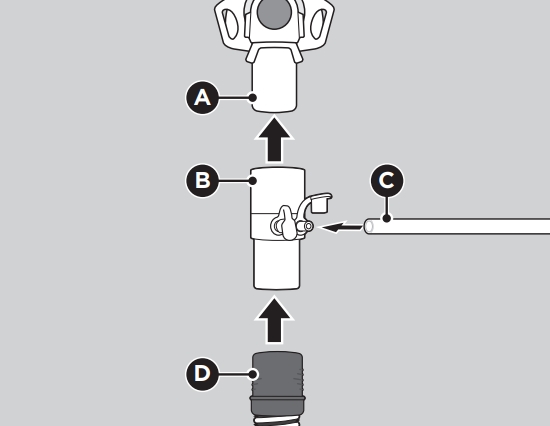 A
B
C
D